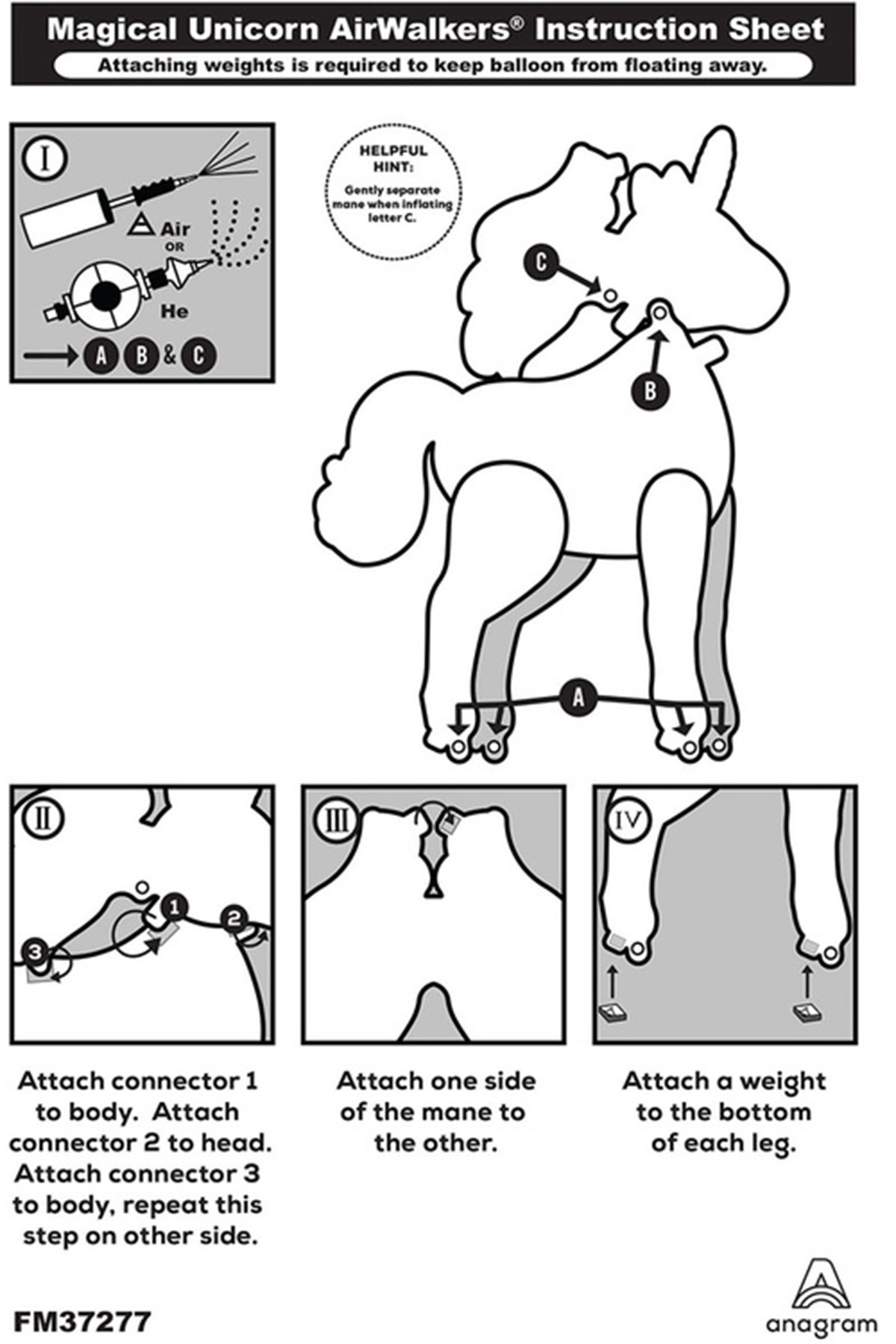 Magical Unicorn AirWalkers® Instruction Sheet

Attaching weights is required to keep balloon from floating away.

I

Air

OR

He

A B & C

HELPFUL HINT:

Gently separate mane when inflating letter C.

C

B

A

II

1

2

3

III

IV

Attach connector 1 to body. Attach connector 2 to head. Attach connector 3 to body, repeat this step on other side.

Attach one side of the mane to the other.

Attach a weight to the bottom of each leg.

FM37277

anagram